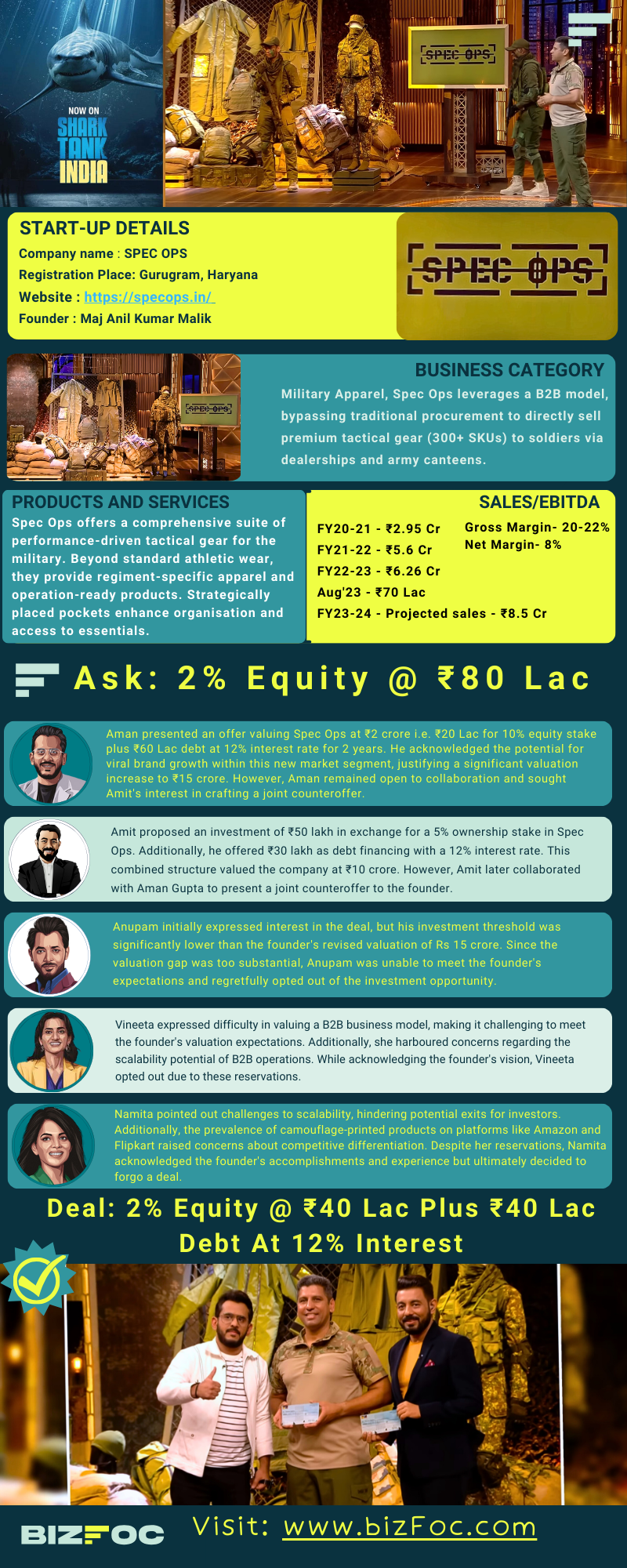 NOW ON
SHARK TANK INDIA

SPEC OPS

START-UP DETAILS
Company name : SPEC OPS
Registration Place: Gurugram, Haryana
Website : https://specops.in/
Founder : Maj Anil Kumar Malik

SPEC OPS

SPEC OPS

BUSINESS CATEGORY
Military Apparel, Spec Ops leverages a B2B model, bypassing traditional procurement to directly sell premium tactical gear (300+ SKUs) to soldiers via dealerships and army canteens.

PRODUCTS AND SERVICES
Spec Ops offers a comprehensive suite of performance-driven tactical gear for the military. Beyond standard athletic wear, they provide regiment-specific apparel and operation-ready products. Strategically placed pockets enhance organisation and access to essentials.

SALES/EBITDA
FY20-21 - ₹2.95 Cr
FY21-22 - ₹5.6 Cr
FY22-23 - ₹6.26 Cr
Aug'23 - ₹70 Lac
FY23-24 - Projected sales - ₹8.5 Cr
Gross Margin- 20-22%
Net Margin- 8%

Ask: 2% Equity @ ₹80 Lac

Aman presented an offer valuing Spec Ops at ₹2 crore i.e. ₹20 Lac for 10% equity stake plus ₹60 Lac debt at 12% interest rate for 2 years. He acknowledged the potential for viral brand growth within this new market segment, justifying a significant valuation increase to ₹15 crore. However, Aman remained open to collaboration and sought Amit's interest in crafting a joint counteroffer.

Amit proposed an investment of ₹50 lakh in exchange for a 5% ownership stake in Spec Ops. Additionally, he offered ₹30 lakh as debt financing with a 12% interest rate. This combined structure valued the company at ₹10 crore. However, Amit later collaborated with Aman Gupta to present a joint counteroffer to the founder.

Anupam initially expressed interest in the deal, but his investment threshold was significantly lower than the founder's revised valuation of Rs 15 crore. Since the valuation gap was too substantial, Anupam was unable to meet the founder's expectations and regretfully opted out of the investment opportunity.

Vineeta expressed difficulty in valuing a B2B business model, making it challenging to meet the founder's valuation expectations. Additionally, she harboured concerns regarding the scalability potential of B2B operations. While acknowledging the founder's vision, Vineeta opted out due to these reservations.

Namita pointed out challenges to scalability, hindering potential exits for investors. Additionally, the prevalence of camouflage-printed products on platforms like Amazon and Flipkart raised concerns about competitive differentiation. Despite her reservations, Namita acknowledged the founder's accomplishments and experience but ultimately decided to forgo a deal.

Deal: 2% Equity @ ₹40 Lac Plus ₹40 Lac Debt At 12% Interest

BIZFOC
Visit: www.bizFoc.com